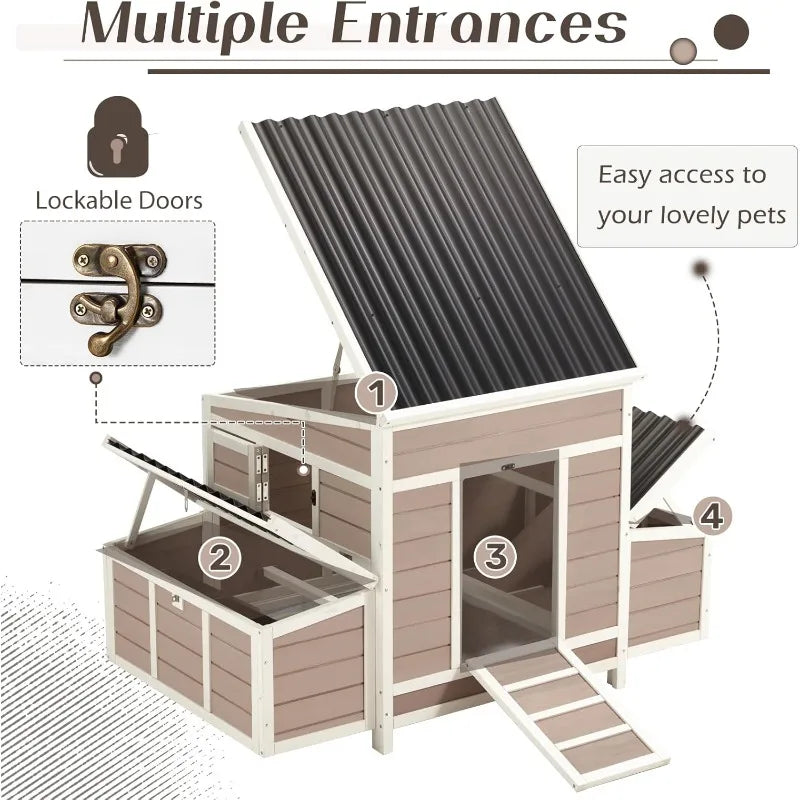 Multiple Entrances

Lockable Doors

Easy access to your lovely pets

1

2

3

4